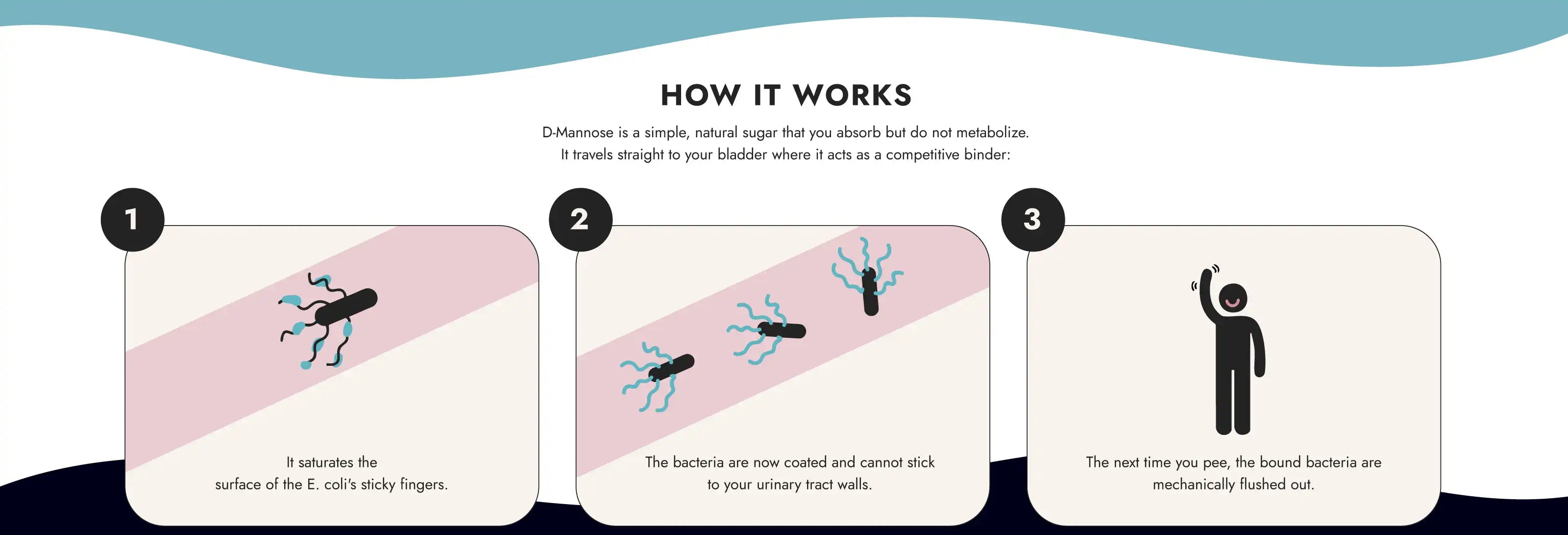 HOW IT WORKS

D-Mannose is a simple, natural sugar that you absorb but do not metabolize.
It travels straight to your bladder where it acts as a competitive binder:

1

It saturates the surface of the E. coli's sticky fingers.

2

The bacteria are now coated and cannot stick to your urinary tract walls.

3

The next time you pee, the bound bacteria are mechanically flushed out.