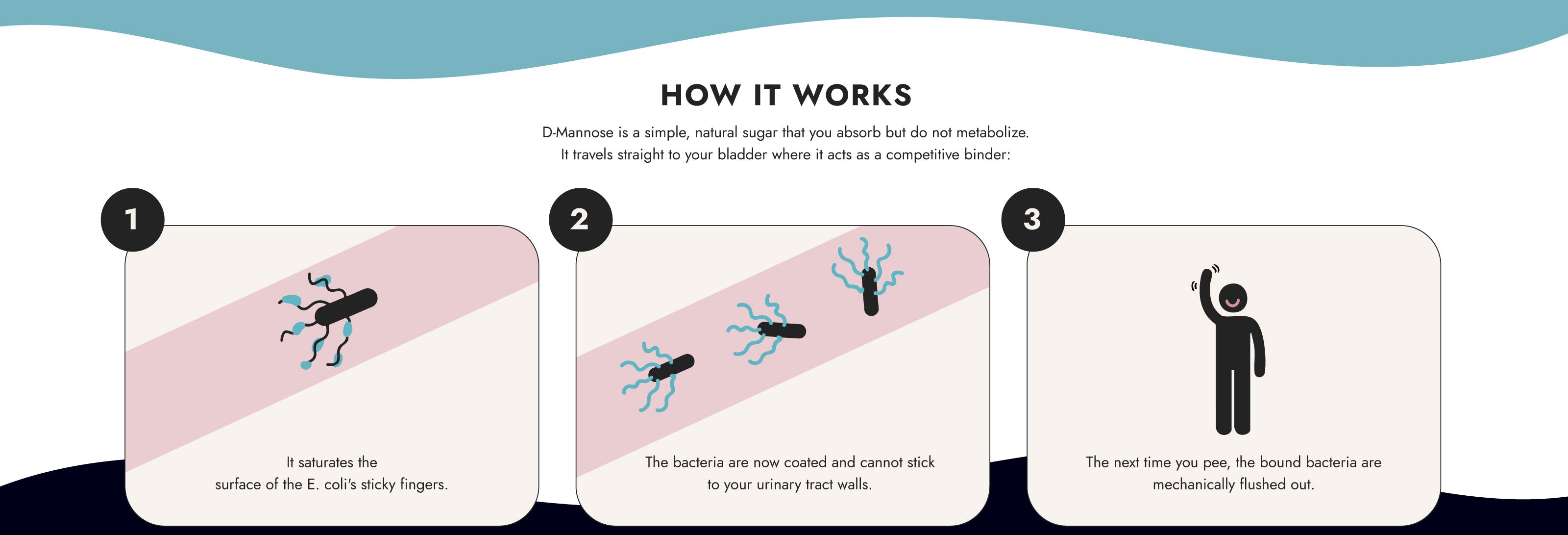 HOW IT WORKS

D-Mannose is a simple, natural sugar that you absorb but do not metabolize. It travels straight to your bladder where it acts as a competitive binder:

1

It saturates the surface of the E. coli's sticky fingers.

2

The bacteria are now coated and cannot stick to your urinary tract walls.

3

The next time you pee, the bound bacteria are mechanically flushed out.