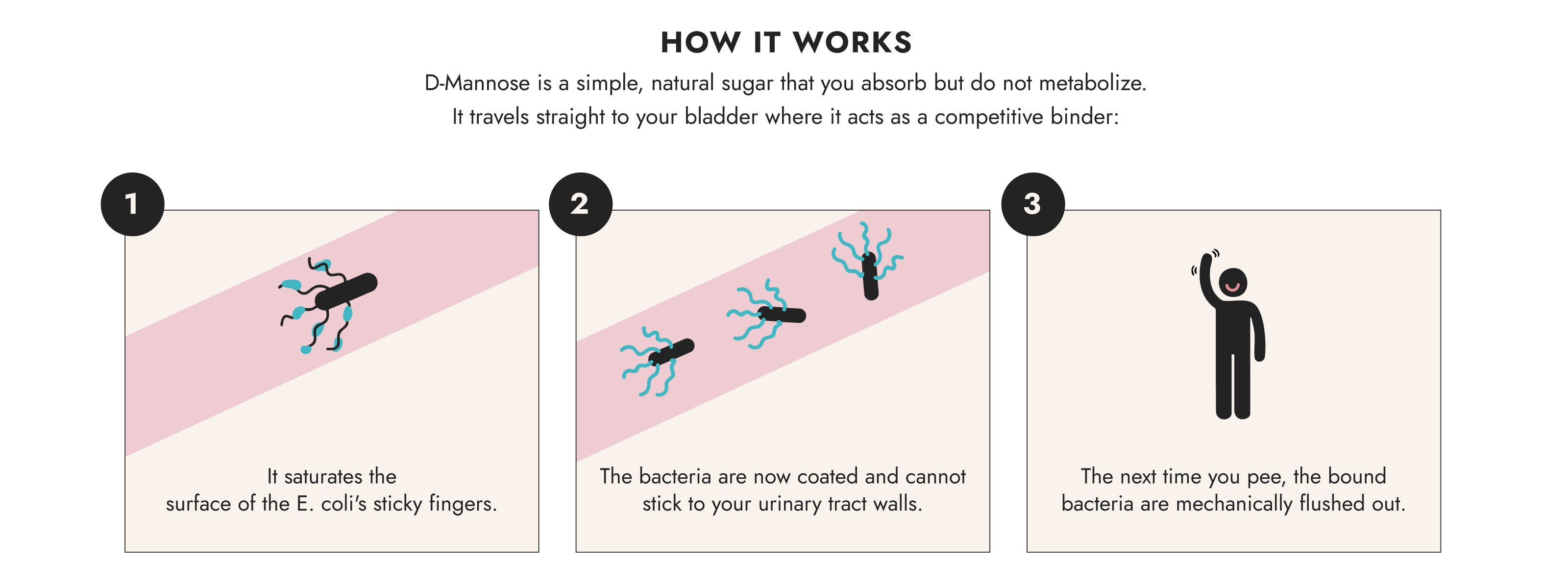 HOW IT WORKS

D-Mannose is a simple, natural sugar that you absorb but do not metabolize. It travels straight to your bladder where it acts as a competitive binder:

1

It saturates the surface of the E. coli's sticky fingers.

2

The bacteria are now coated and cannot stick to your urinary tract walls.

3

The next time you pee, the bound bacteria are mechanically flushed out.